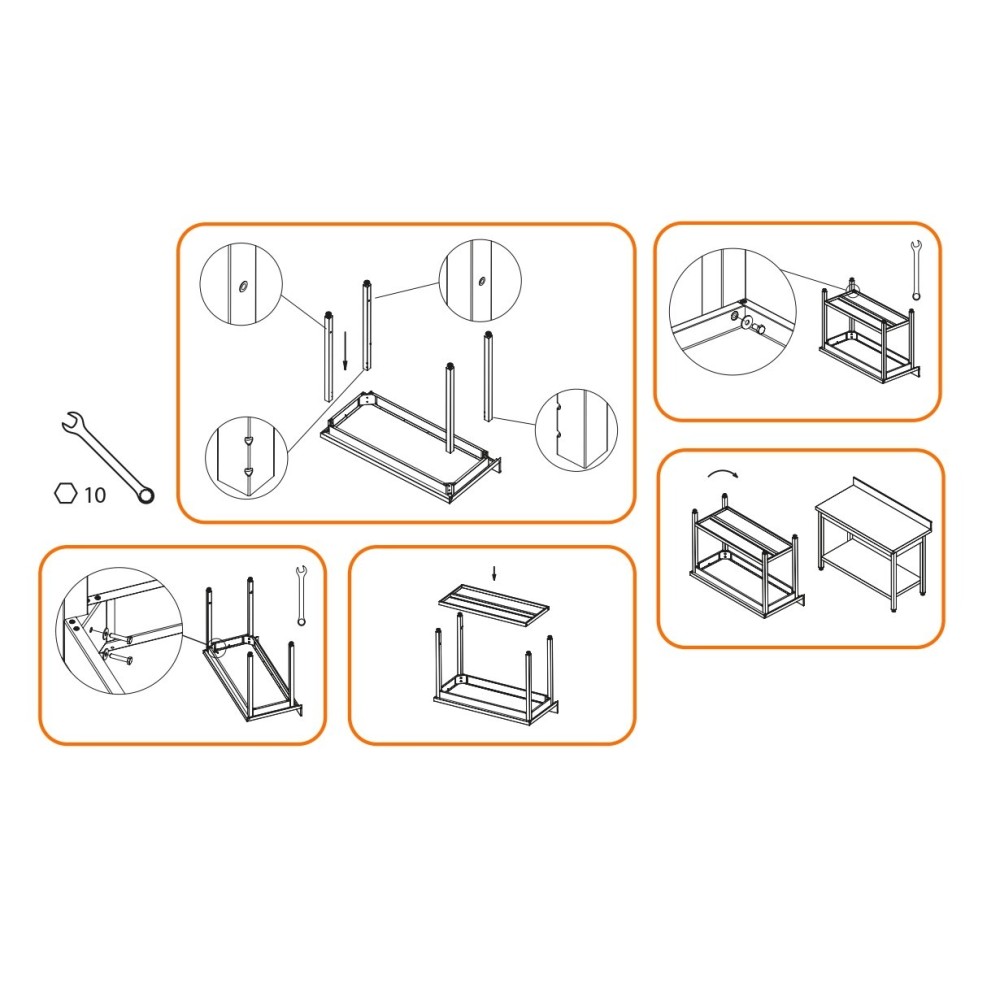 10