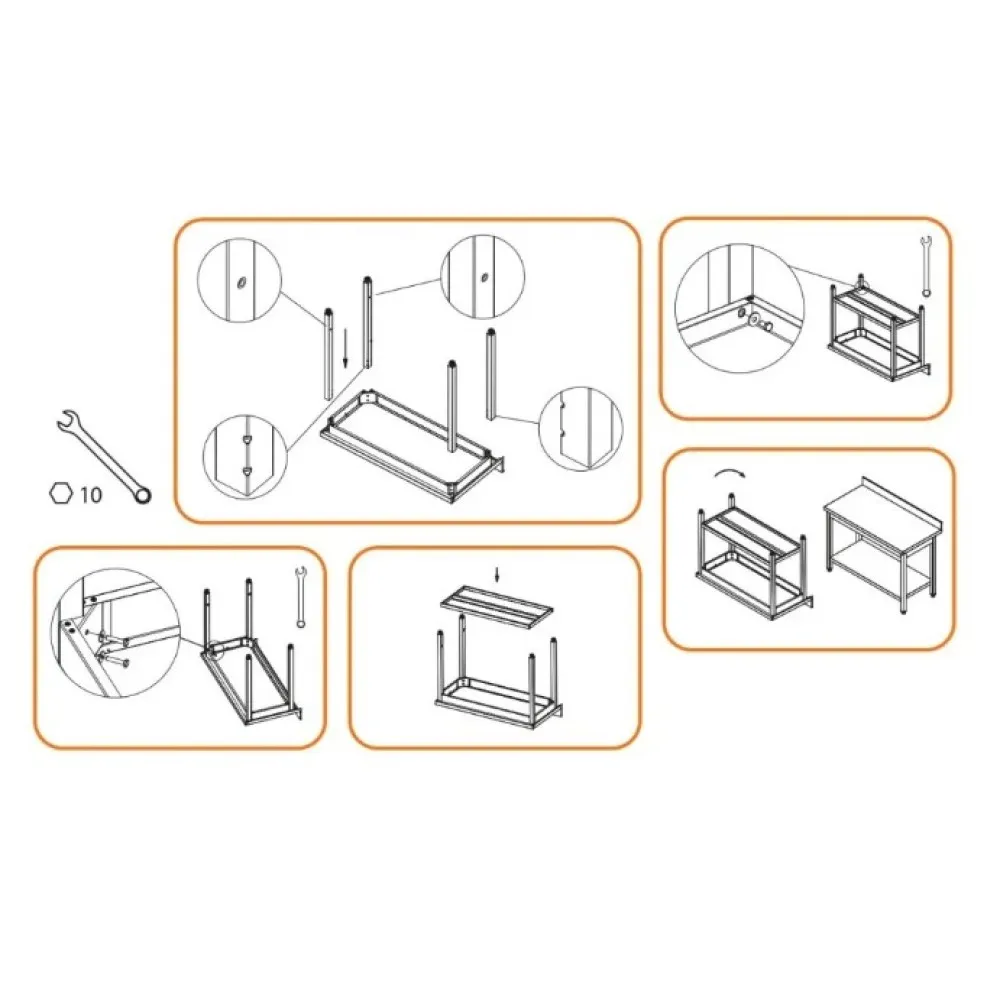 10